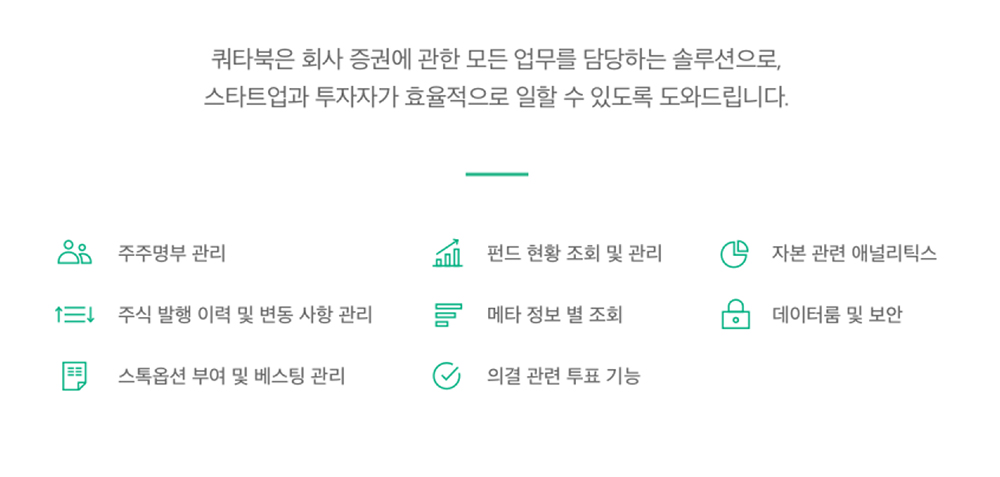 쿼타북은 회사 증권에 관한 모든 업무를 담당하는 솔루션으로,
스타트업과 투자자가 효율적으로 일할 수 있도록 도와드립니다.

주주명부 관리

주식 발행 이력 및 변동 사항 관리

스톡옵션 부여 및 베스팅 관리

펀드 현황 조회 및 관리

메타 정보 별 조회

의결 관련 투표 기능

자본 관련 애널리틱스

데이터룸 및 보안