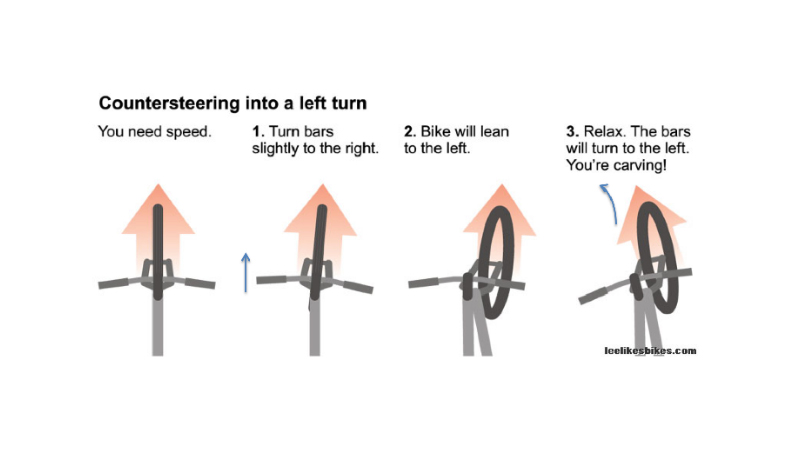 Countersteering into a left turn

You need speed.

1. Turn bars slightly to the right.

2. Bike will lean to the left.

3. Relax. The bars will turn to the left. You're carving!

leelikesbikes.com